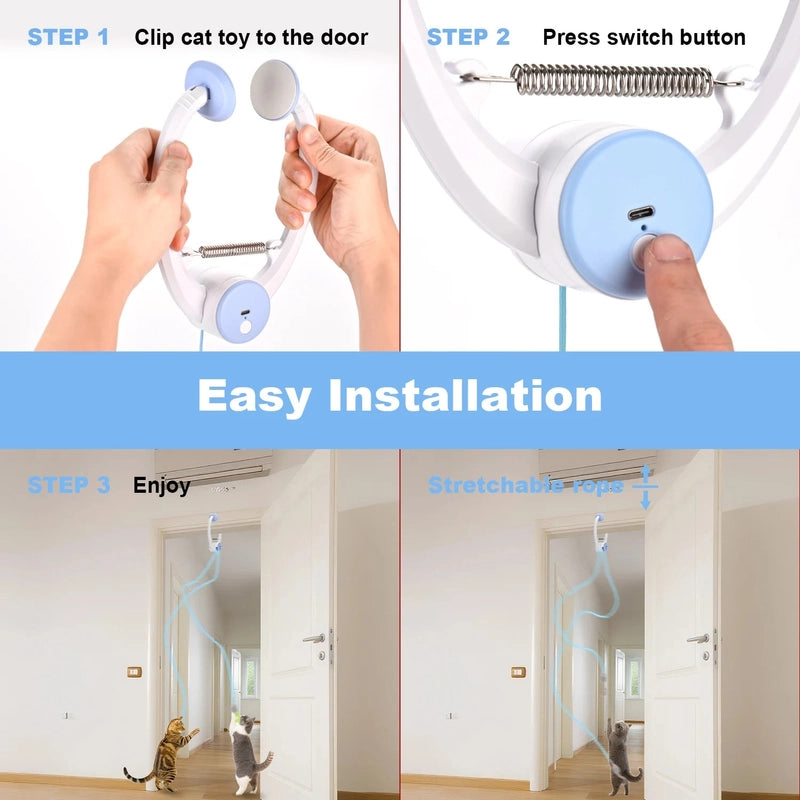 STEP 1 Clip cat toy to the door

STEP 2 Press switch button

Easy Installation

STEP 3 Enjoy

Stretchable rope